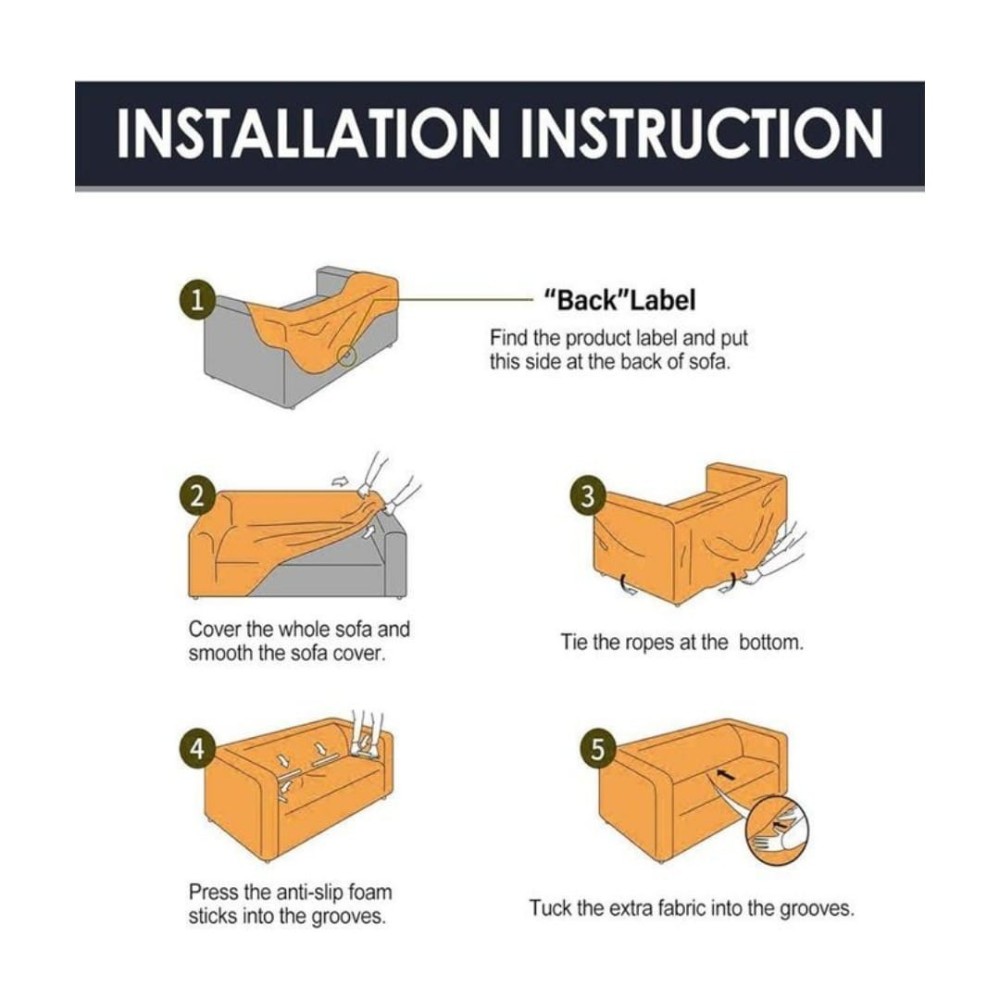 INSTALLATION INSTRUCTION

1

"Back"Label

Find the product label and put this side at the back of sofa.

2

Cover the whole sofa and smooth the sofa cover.

3

Tie the ropes at the bottom.

4

Press the anti-slip foam sticks into the grooves.

5

Tuck the extra fabric into the grooves.